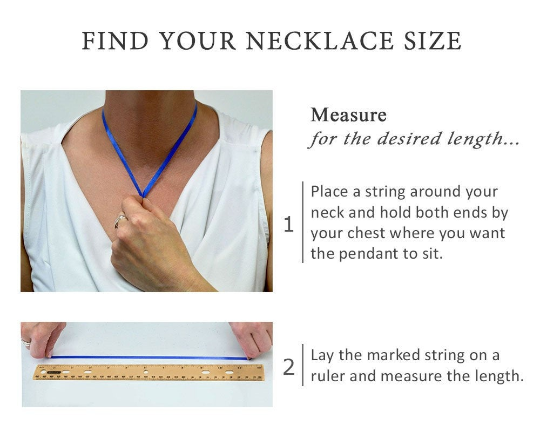 FIND YOUR NECKLACE SIZE

Measure
for the desired length...

1 Place a string around your neck and hold both ends by your chest where you want the pendant to sit.

2 Lay the marked string on a ruler and measure the length.